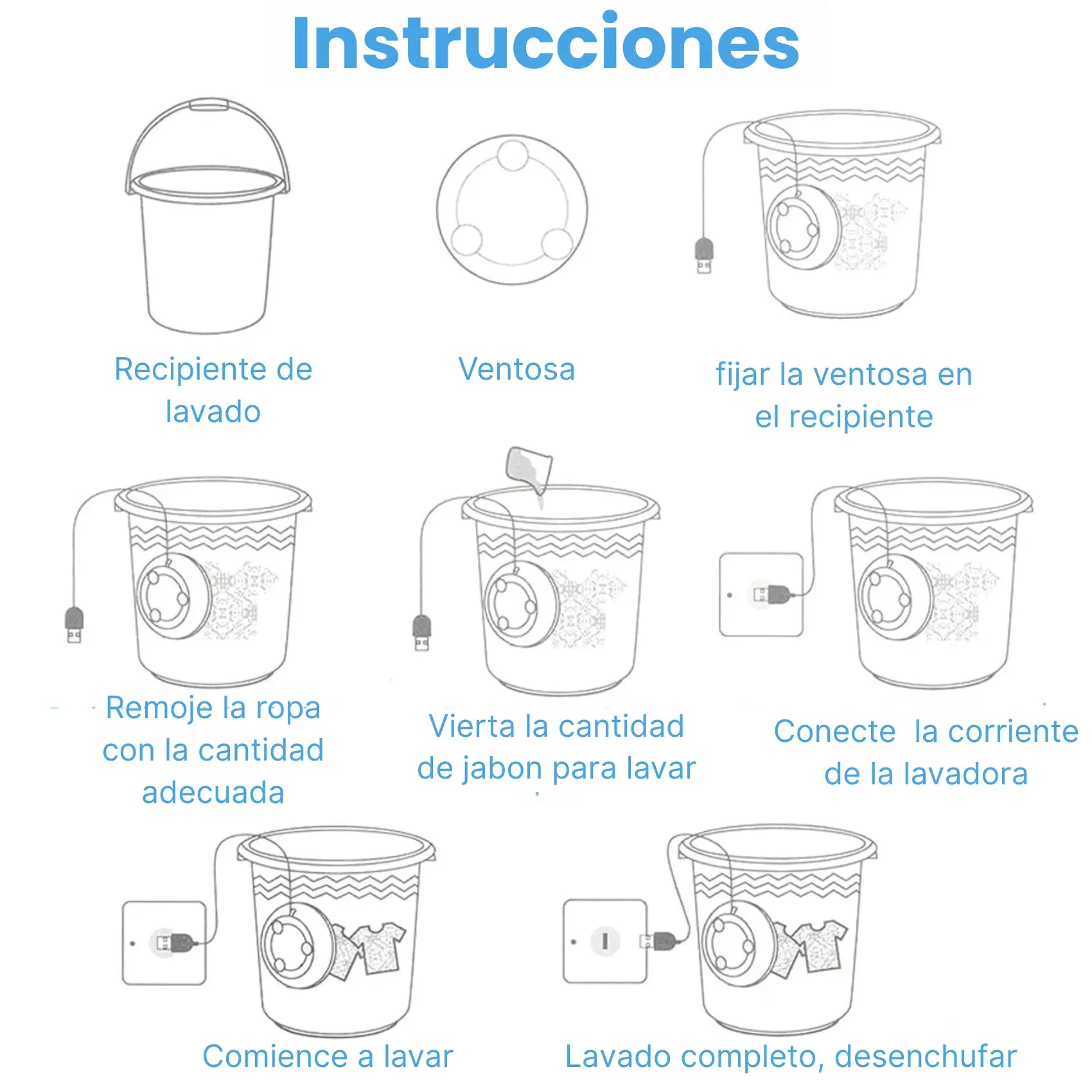 Instrucciones

Recipiente de lavado

Ventosa

fijar la ventosa en el recipiente

Remoje la ropa con la cantidad adecuada

Vierta la cantidad de jabon para lavar

Conecte la corriente de la lavadora

Comience a lavar

Lavado completo, desenchufar