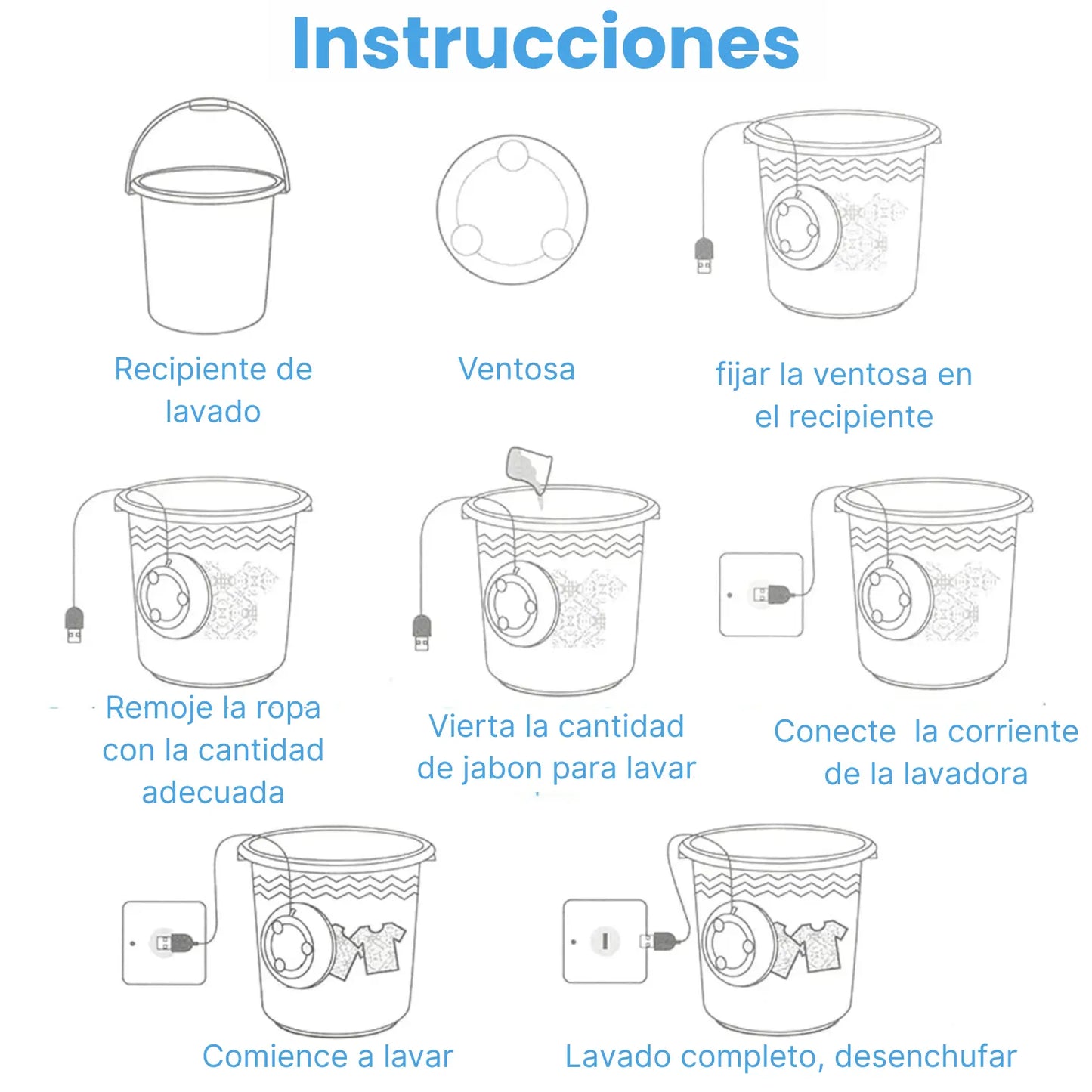 Instrucciones

Recipiente de lavado

Ventosa

fijar la ventosa en el recipiente

Remoje la ropa con la cantidad adecuada

Vierta la cantidad de jabon para lavar

Conecte la corriente de la lavadora

Comience a lavar

Lavado completo, desenchufar