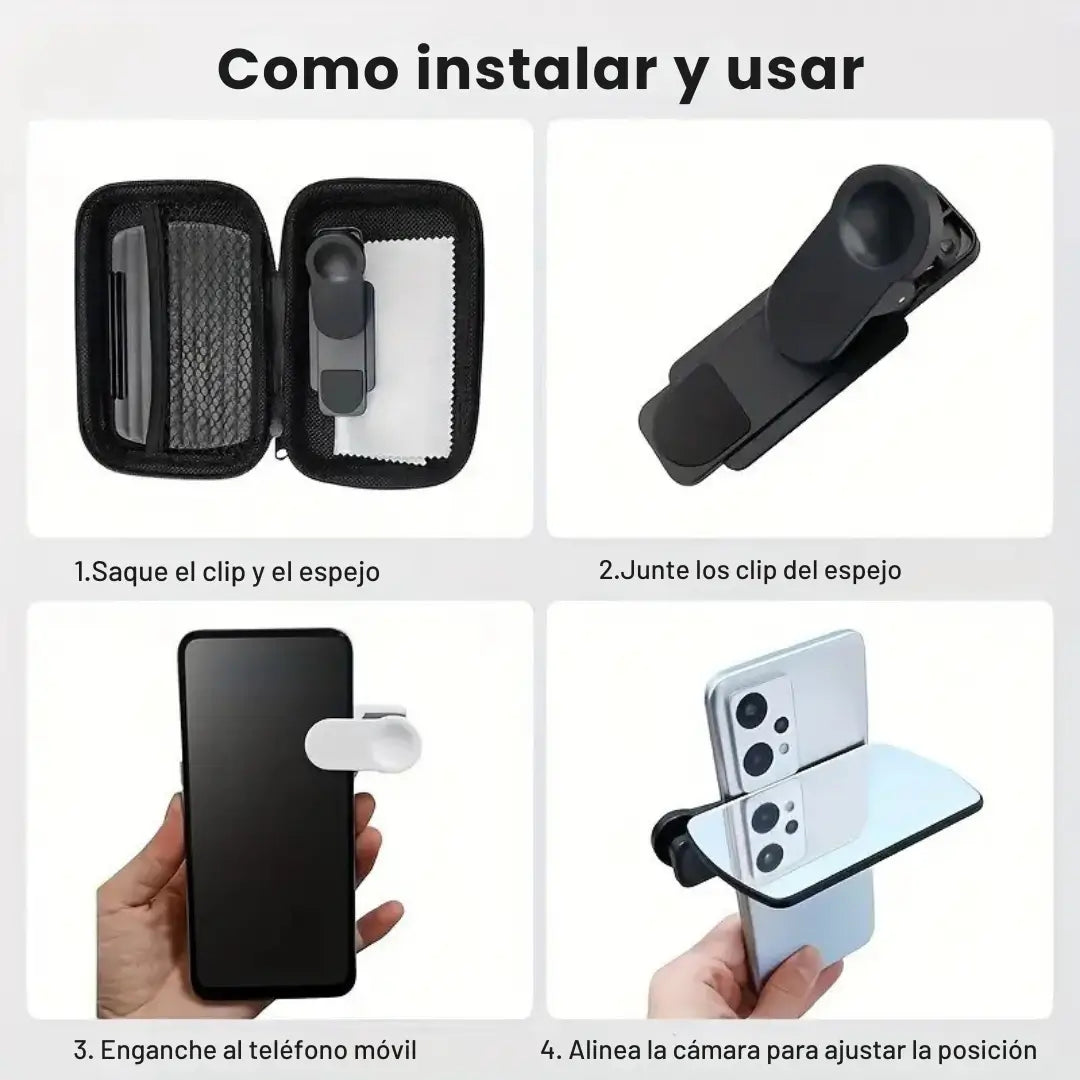 Como instalar y usar

1.Saque el clip y el espejo

2.Junte los clip del espejo

3. Enganche al teléfono móvil

4. Alinea la cámara para ajustar la posición