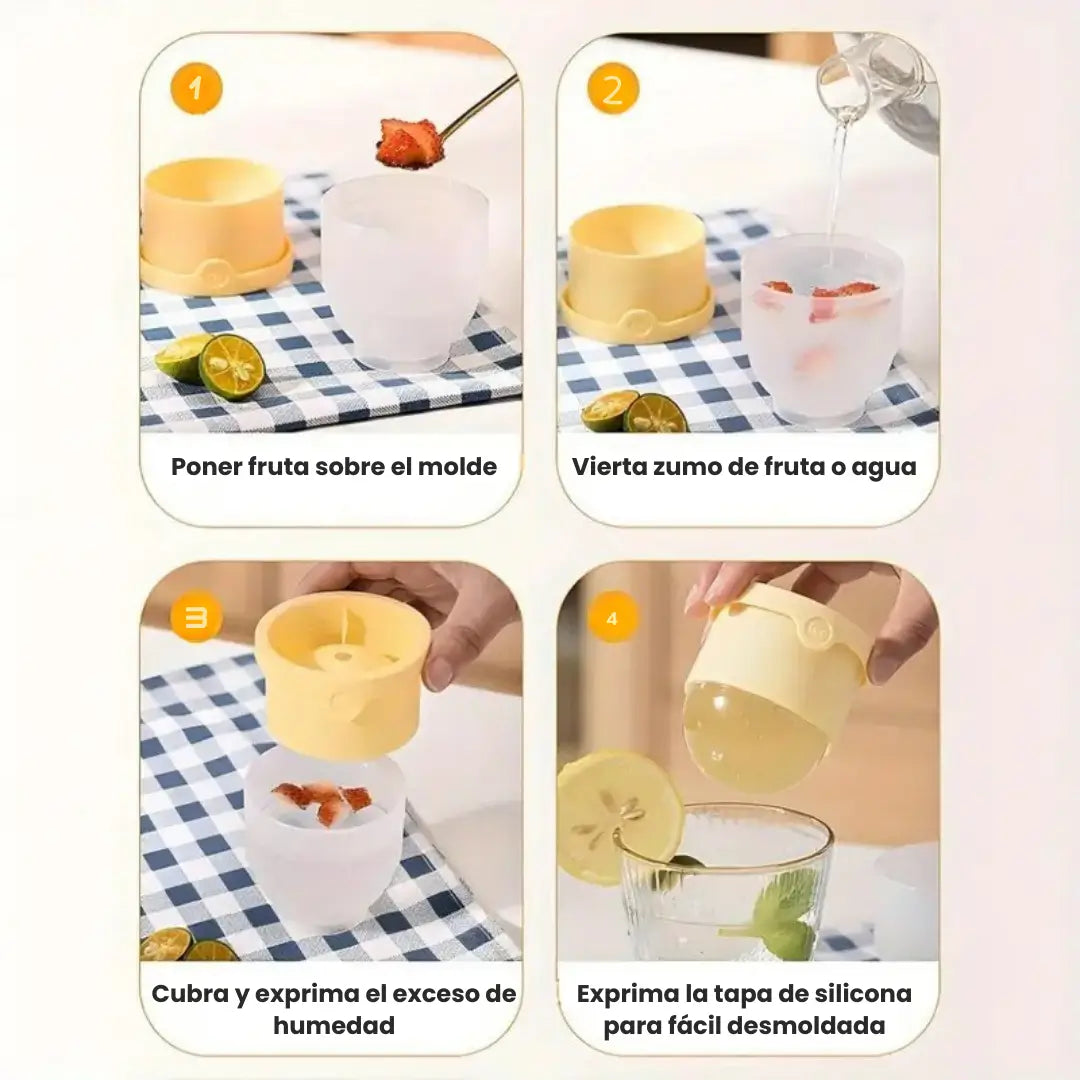 1

Poner fruta sobre el molde

2

Vierta zumo de fruta o agua

3

Cubra y exprima el exceso de humedad

4

Exprima la tapa de silicona para fácil desmoldada