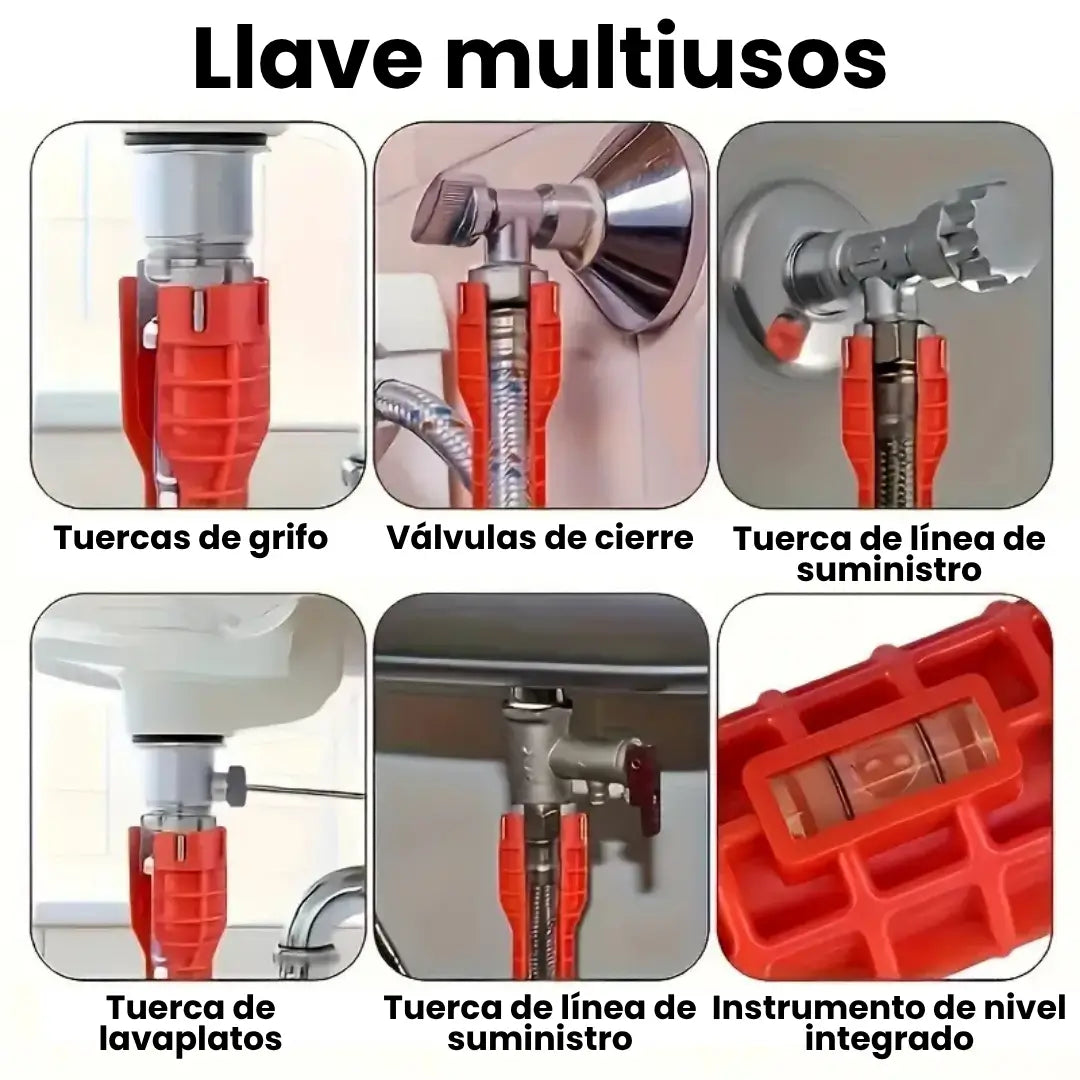 Llave multiusos

Tuercas de grifo

Válvulas de cierre

Tuerca de línea de suministro

Tuerca de lavaplatos

Tuerca de línea de suministro

Instrumento de nivel integrado