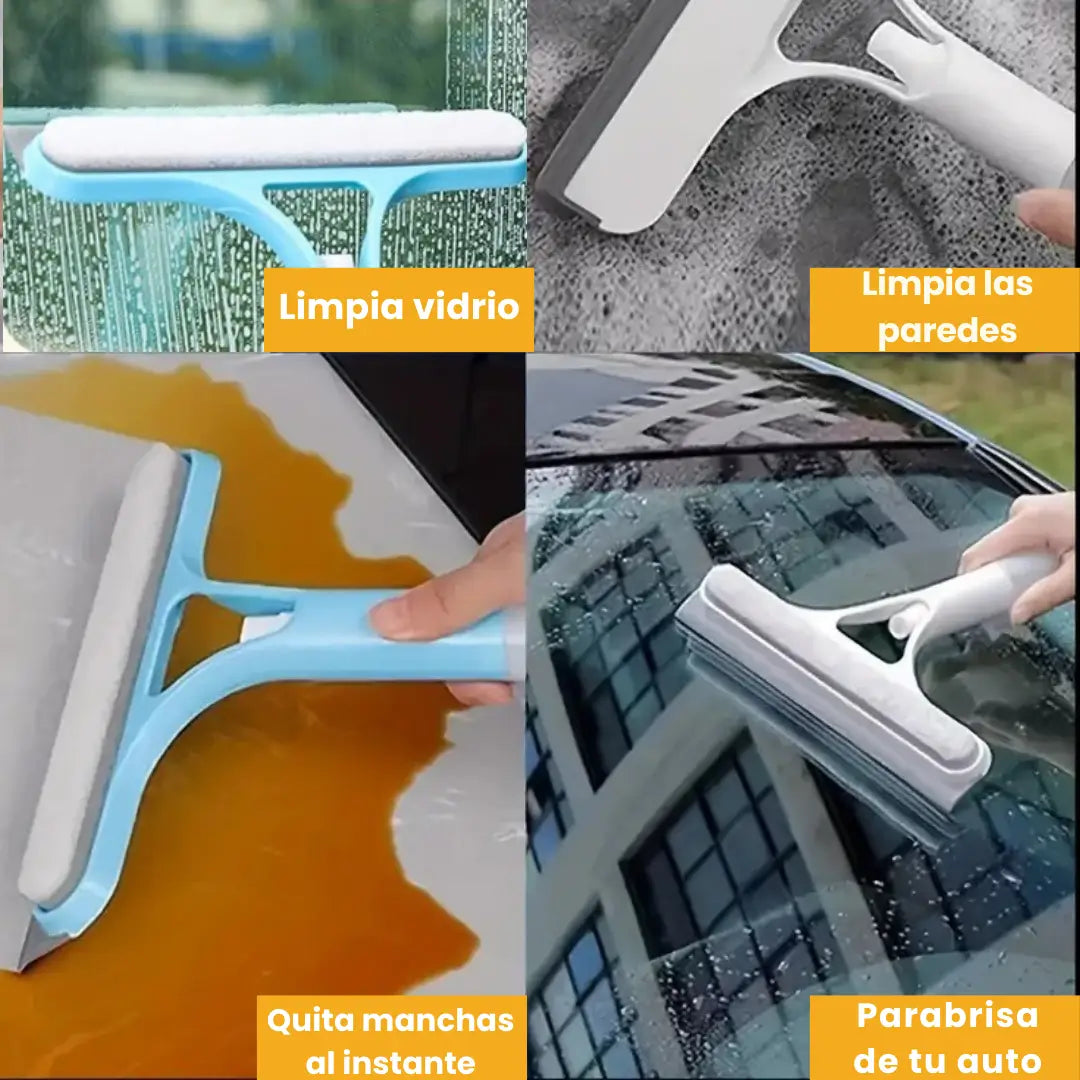 Limpia vidrio

Limpia las paredes

Quita manchas al instante

Parabrisa de tu auto