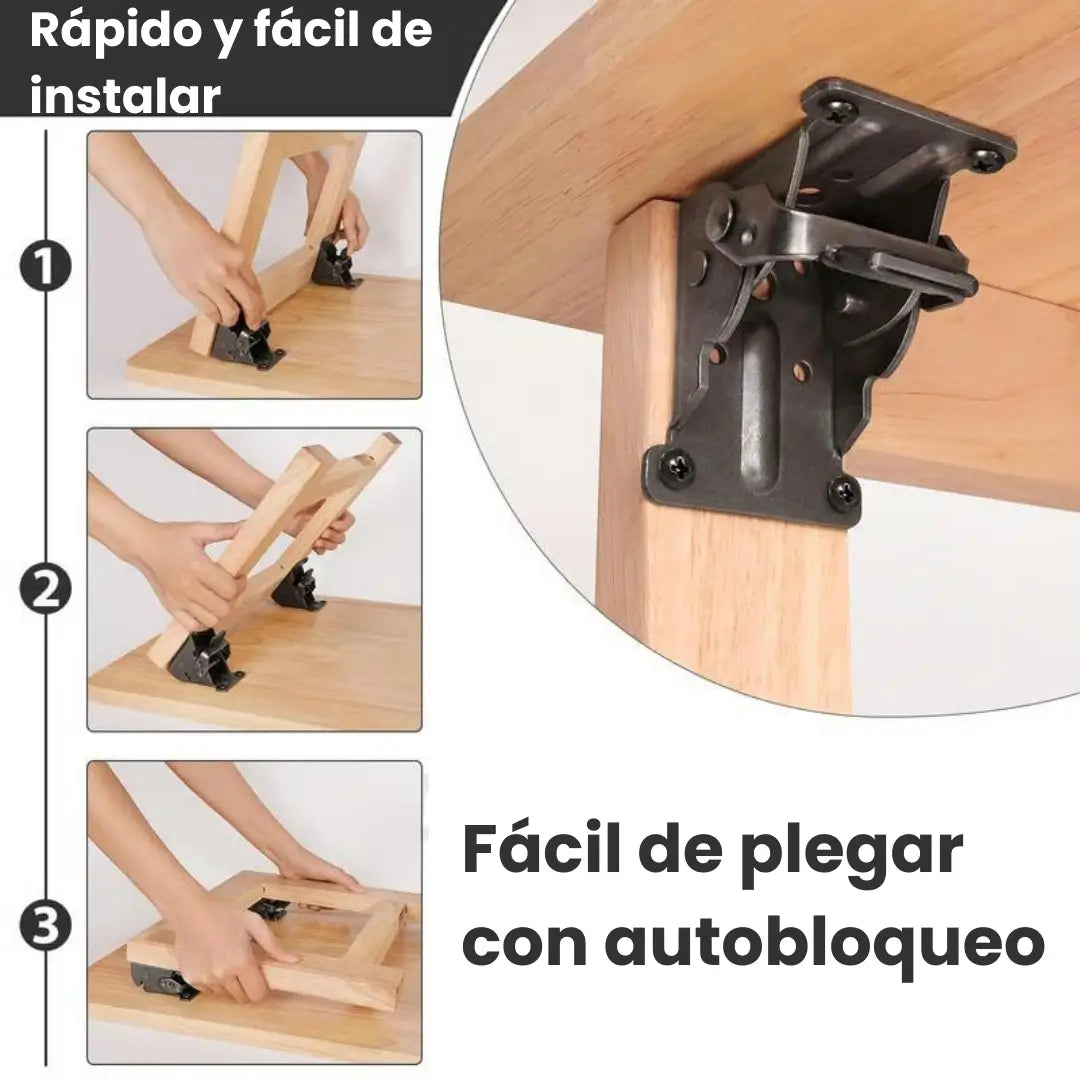 Rápido y fácil de instalar

1

2

3

Fácil de plegar con autobloqueo